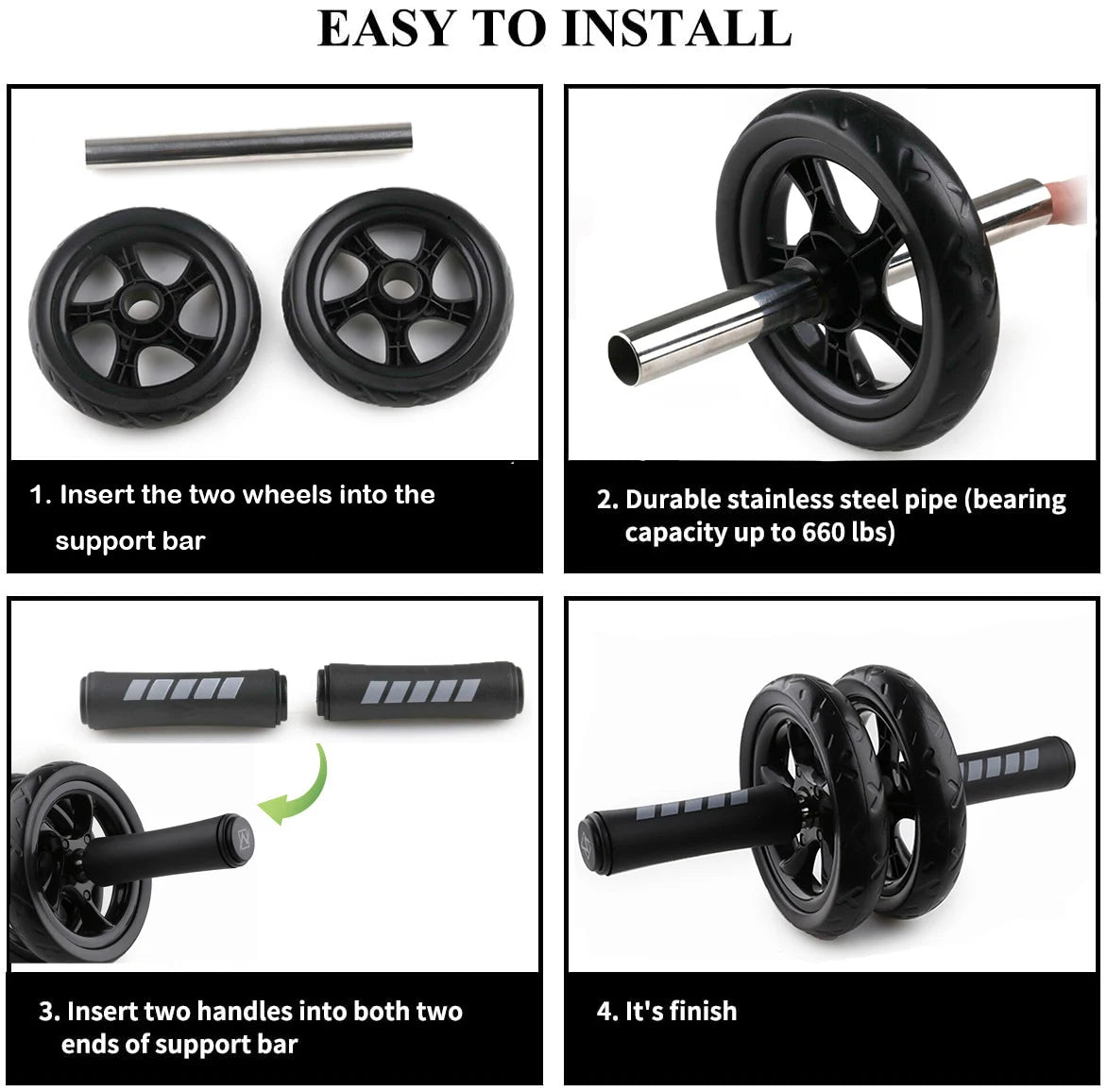 EASY TO INSTALL

1. Insert the two wheels into the support bar

2. Durable stainless steel pipe (bearing capacity up to 660 lbs)

3. Insert two handles into both two ends of support bar

4. It's finish